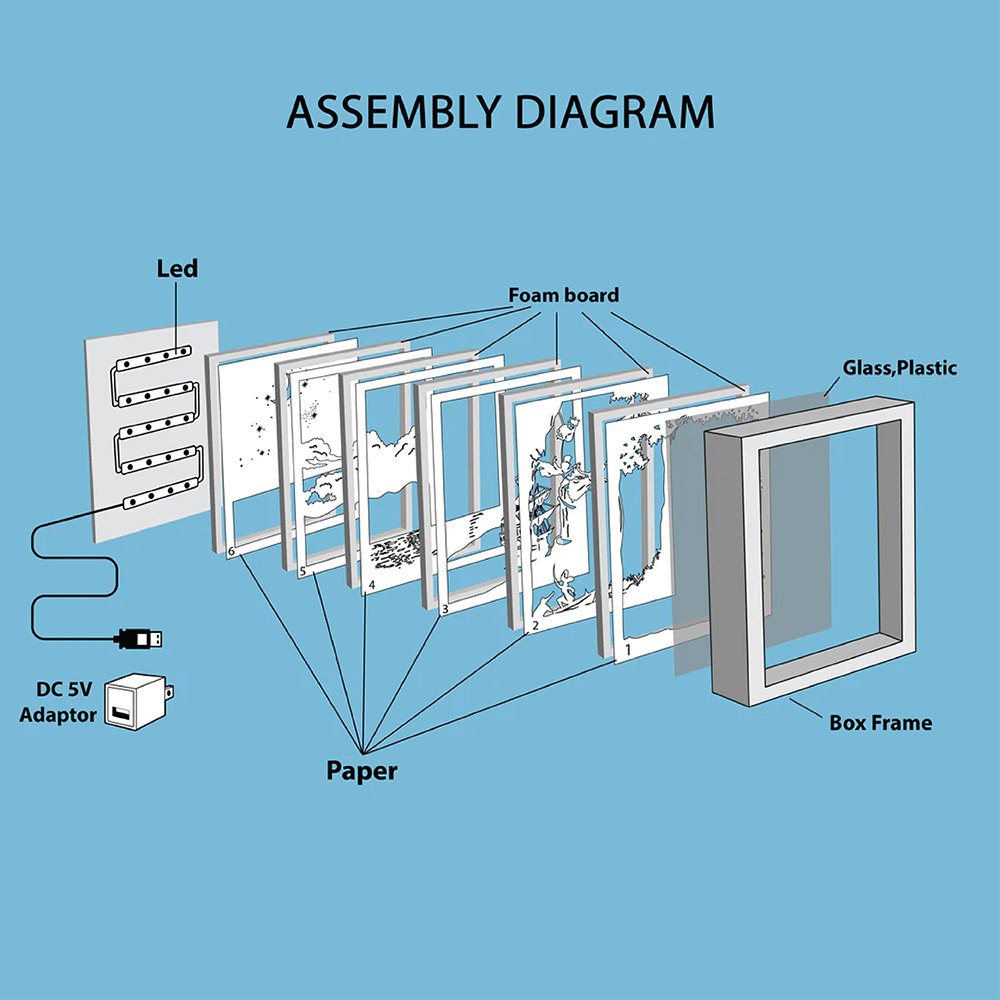 ASSEMBLY DIAGRAM

Led

Foam board

Glass,Plastic

6
5
4
3
2
1

DC 5V
Adaptor

Paper

Box Frame